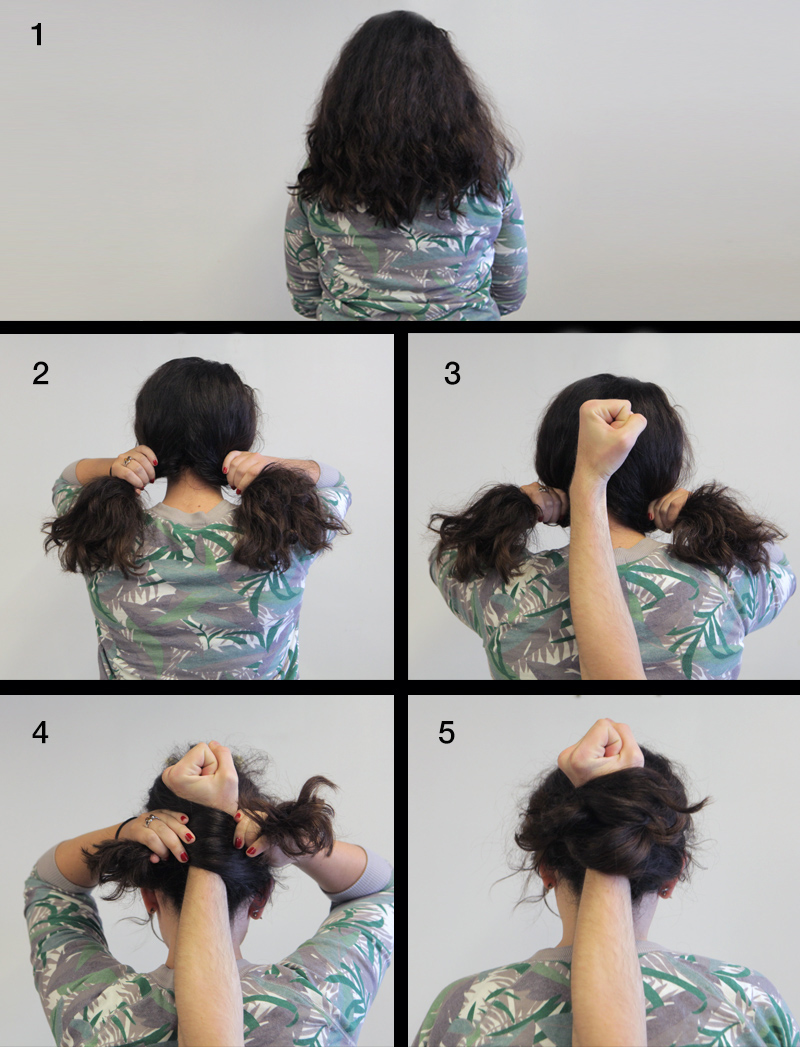 1

2

3

4

5